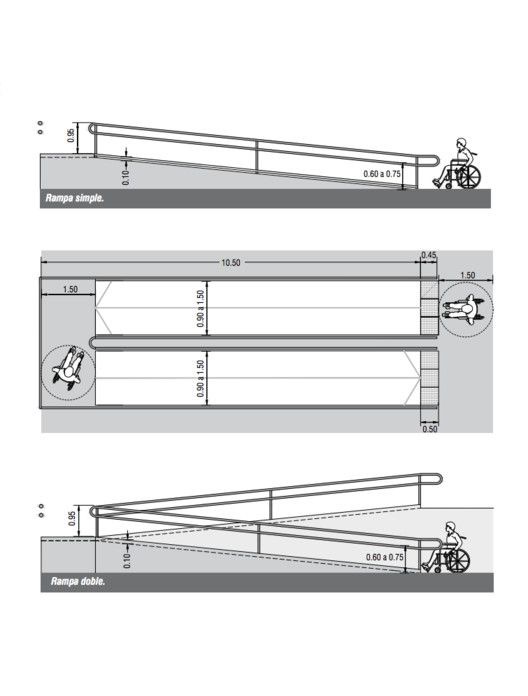 0.95

0.10

0.60 a 0.75

Rampa simple.

10.50

0.45

1.50

1.50

0.90 a 1.50

0.90 a 1.50

0.50

0.95

0.10

0.60 a 0.75

Rampa doble.